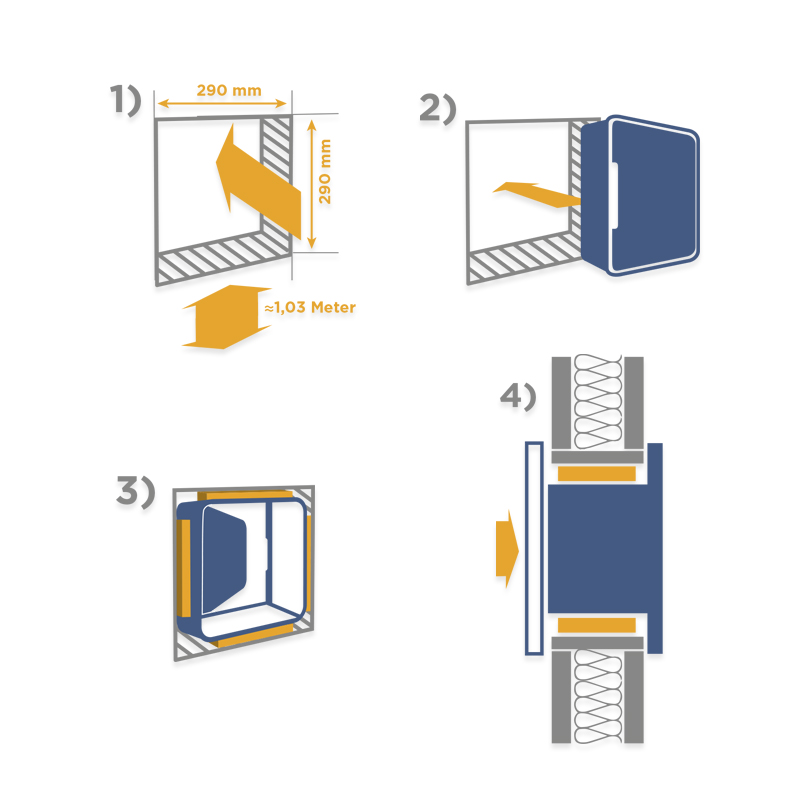 1)
290 mm
290 mm
≈1,03 Meter
2)
3)
4)