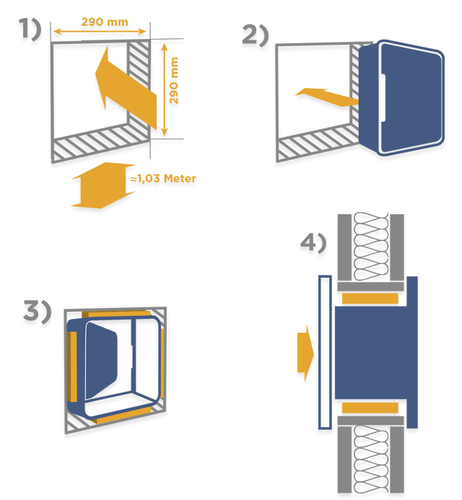 1)

290 mm

290 mm

≈1,03 Meter

2)

3)

4)