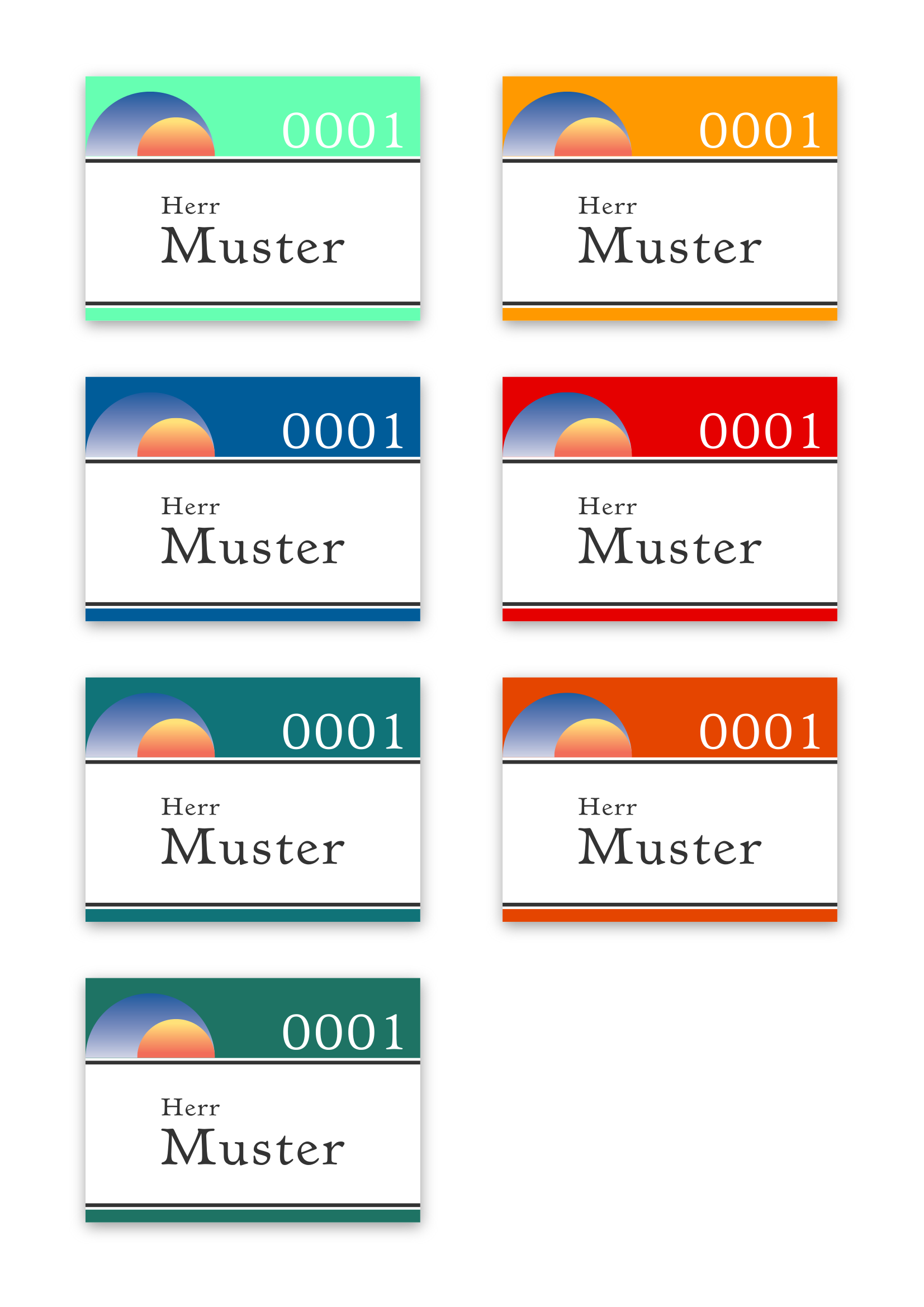 0001

Herr
Muster

0001

Herr
Muster

0001

Herr
Muster

0001

Herr
Muster

0001

Herr
Muster

0001

Herr
Muster

0001

Herr
Muster